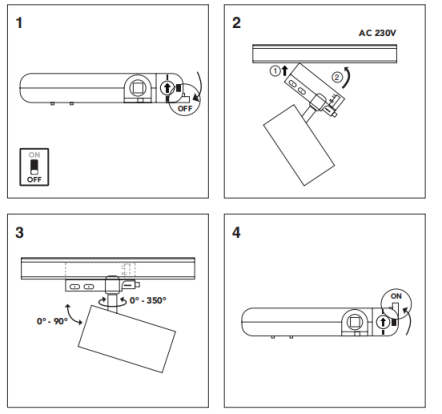 1

OFF

ON
OFF

2

AC 230V

①

②

3

0° - 350°

0° - 90°

4

ON